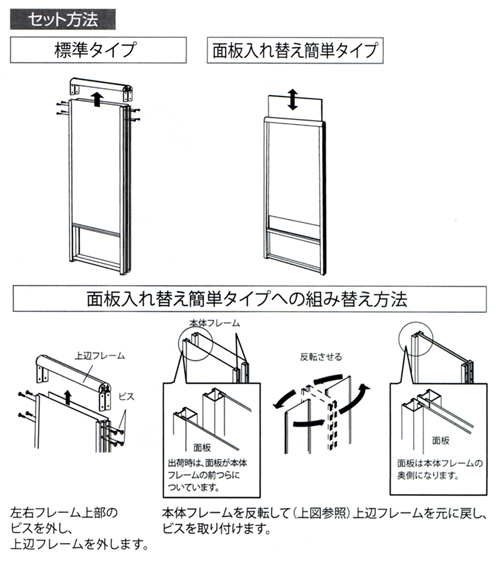 セット方法

標準タイプ

面板入れ替え簡単タイプ

面板入れ替え簡単タイプへの組み替え方法

上辺フレーム

ビス

本体フレーム

面板

出荷時は、面板が本体フレームの前つらについています。

反転させる

面板

面板は本体フレームの奥側になります。

左右フレーム上部のビスを外し、上辺フレームを外します。

本体フレームを反転して（上図参照）上辺フレームを元に戻し、ビスを取り付けます。